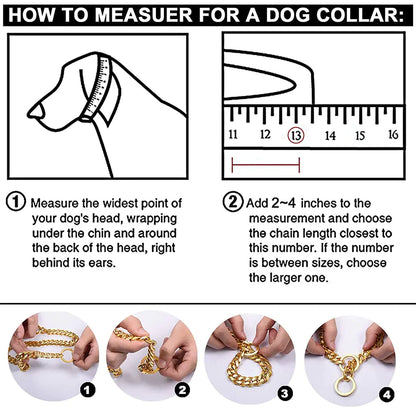 HOW TO MEASUER FOR A DOG COLLAR:

11 12 13 14 15 16

① Measure the widest point of your dog's head, wrapping under the chin and around the back of the head, right behind its ears.

② Add 2~4 inches to the measurement and choose the chain length closest to this number. If the number is between sizes, choose the larger one.

1

2

3

4